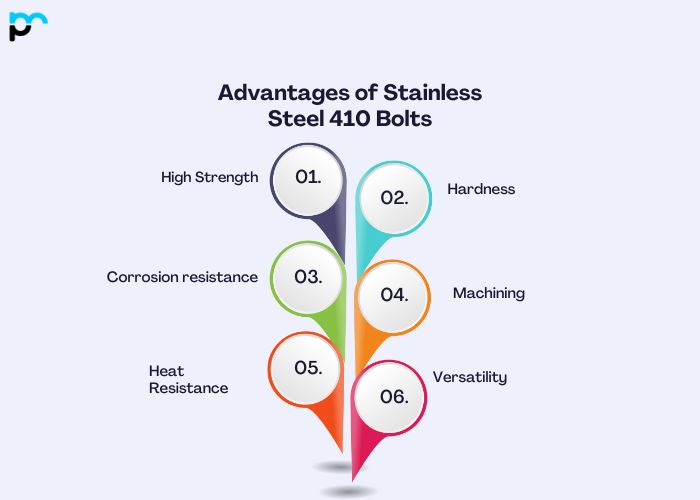 Advantages of Stainless Steel 410 Bolts

High Strength
01.

02.
Hardness

Corrosion resistance
03.

04.
Machining

Heat Resistance
05.

06.
Versatility